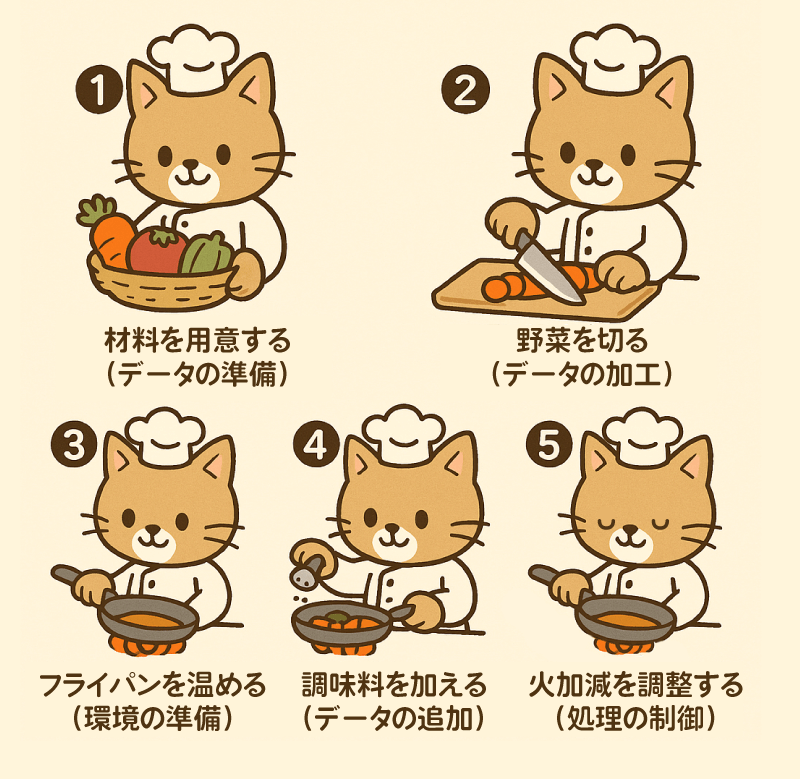 1
材料を用意する
（データの準備）

2
野菜を切る
（データの加工）

3
フライパンを温める
（環境の準備）

4
調味料を加える
（データの追加）

5
火加減を調整する
（処理の制御）